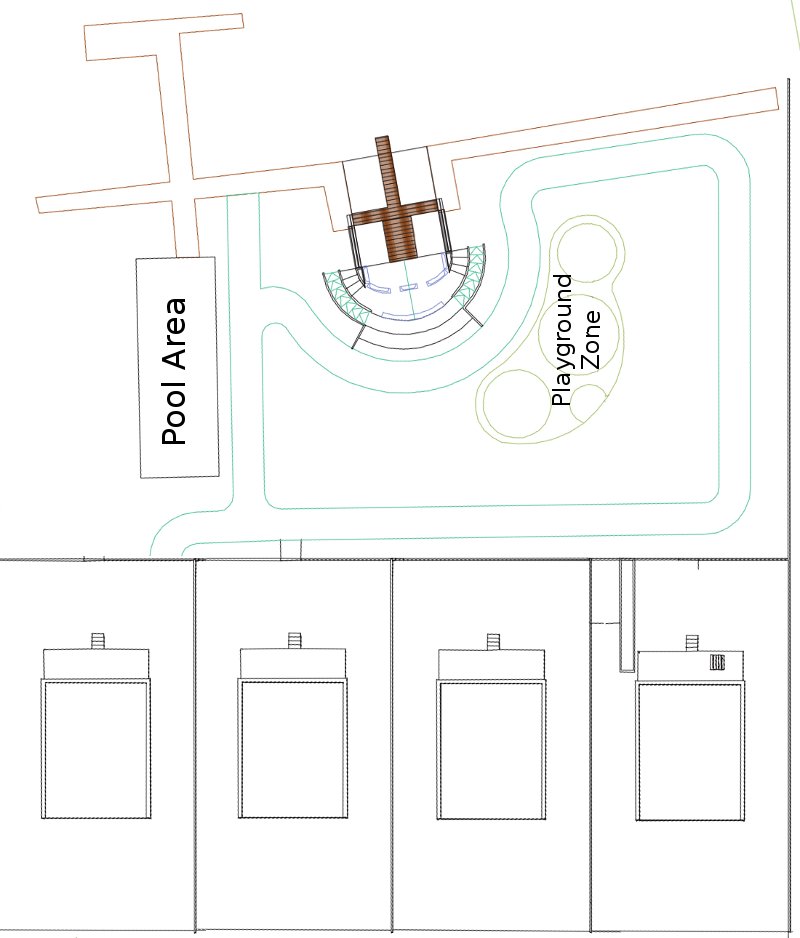 Pool Area

Playground Zone